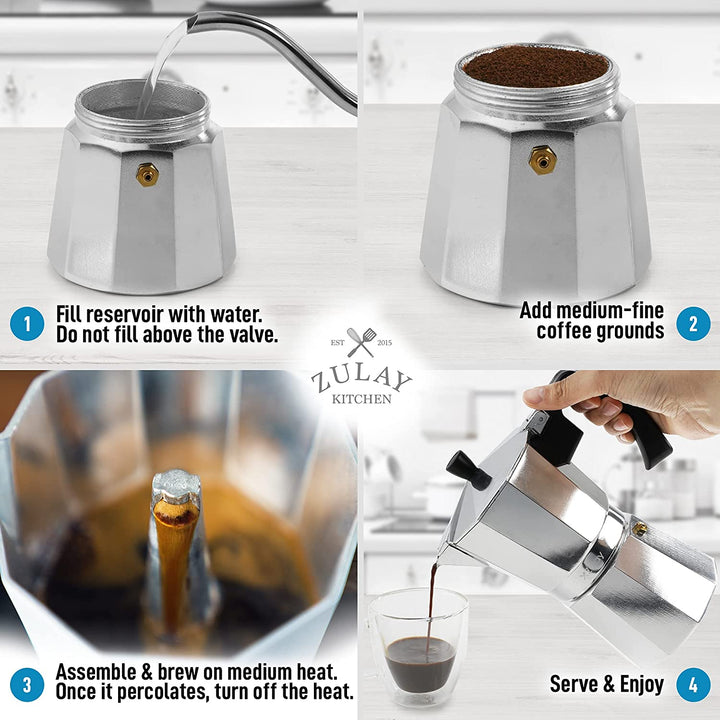 1 Fill reservoir with water. Do not fill above the valve.

Add medium-fine coffee grounds 2

EST 2015
ZULAY
KITCHEN

3 Assemble & brew on medium heat. Once it percolates, turn off the heat.

Serve & Enjoy 4